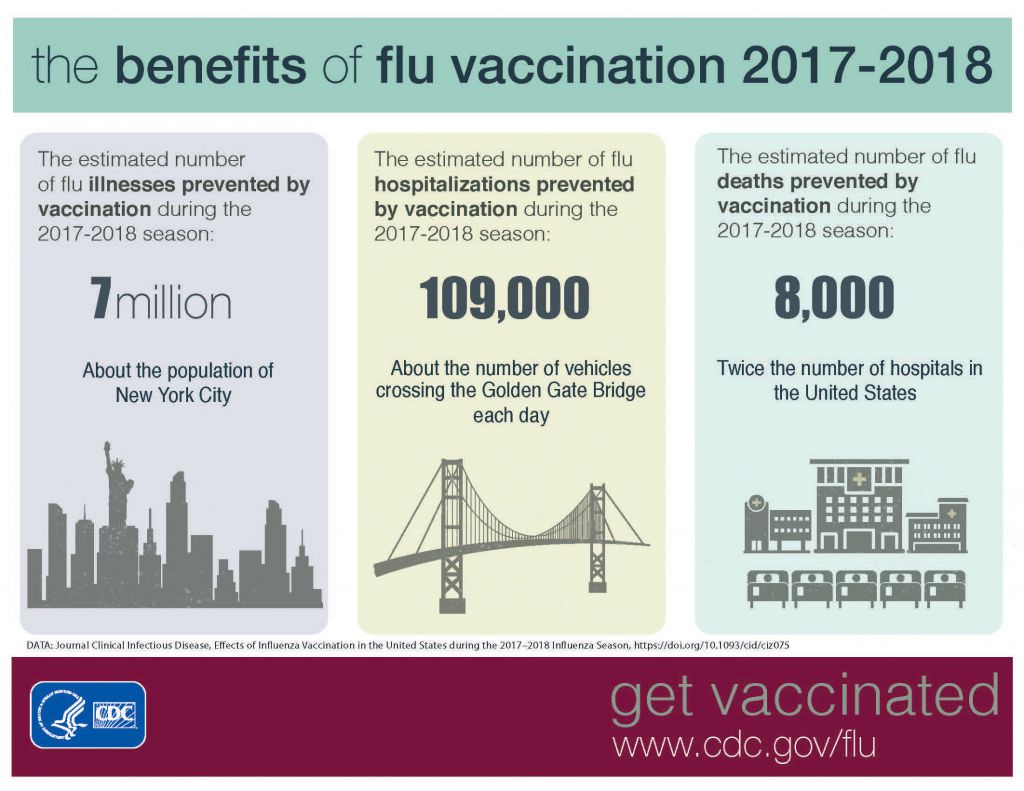 the benefits of flu vaccination 2017-2018

The estimated number of flu illnesses prevented by vaccination during the 2017-2018 season:

7million

About the population of New York City

The estimated number of flu hospitalizations prevented by vaccination during the 2017-2018 season:

109,000

About the number of vehicles crossing the Golden Gate Bridge each day

The estimated number of flu deaths prevented by vaccination during the 2017-2018 season:

8,000

Twice the number of hospitals in the United States

DATA: Journal Clinical Infectious Disease, Effects of Influenza Vaccination in the United States during the 2017–2018 Influenza Season, https://doi.org/10.1093/cid/ciz075

CDC

get vaccinated
www.cdc.gov/flu